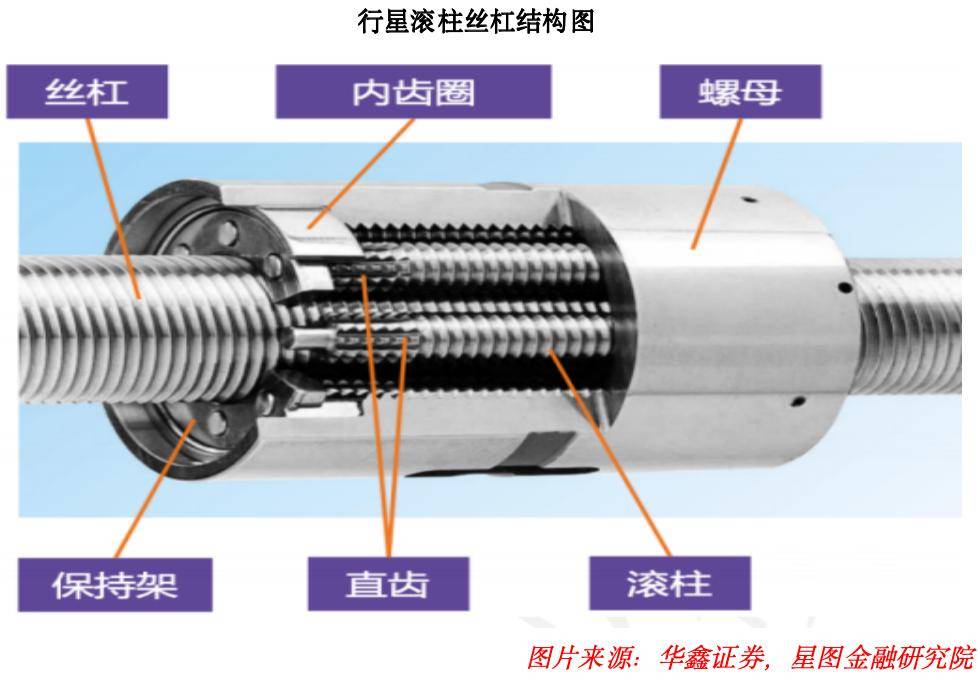 行星滚柱丝杠结构图

丝杠

内齿圈

螺母

保持架

直齿

滚柱

图片来源：华鑫证券，星图金融研究院